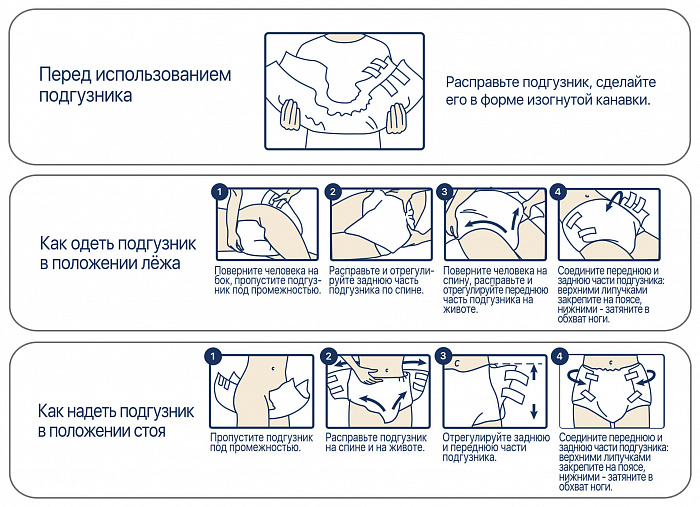 Перед использованием подгузника

Расправьте подгузник, сделайте его в форме изогнутой канавки.

Как одеть подгузник в положении лёжа

1

Поверните человека на бок, пропустите подгузник под промежностью.

2

Расправьте и отрегулируйте заднюю часть подгузника по спине.

3

Поверните человека на спину, расправьте и отрегулируйте переднюю часть подгузника на животе.

4

Соедините переднюю и заднюю части подгузника: верхними липучками закрепите на поясе, нижними - затяните в обхват ноги.

Как надеть подгузник в положении стоя

1

Пропустите подгузник под промежностью.

2

Расправьте подгузник на спине и на животе.

3

Отрегулируйте заднюю и переднюю части подгузника.

4

Соедините переднюю и заднюю части подгузника: верхними липучками закрепите на поясе, нижними - затяните в обхват ноги.