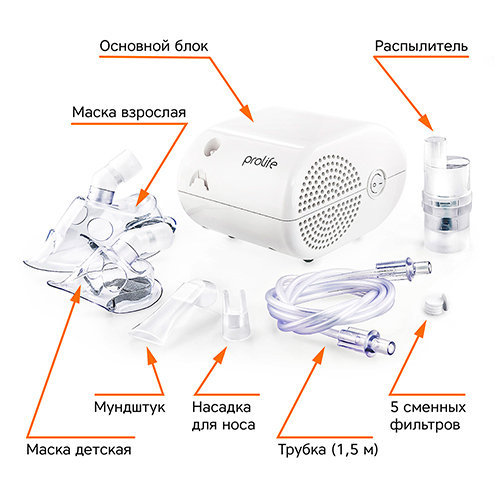 Основной блок

Распылитель

Маска взрослая

prolife

Мундштук

Насадка для носа

5 сменных фильтров

Маска детская

Трубка (1,5 м)